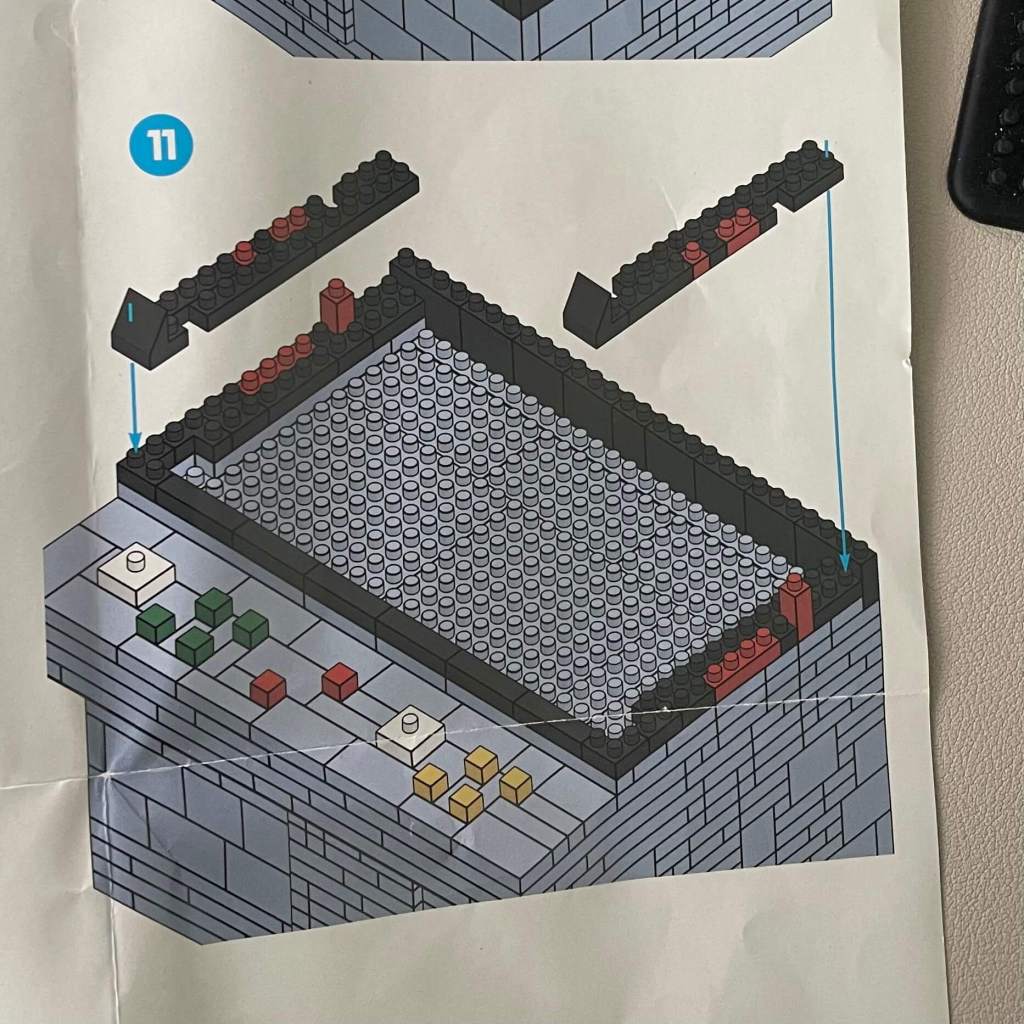 11